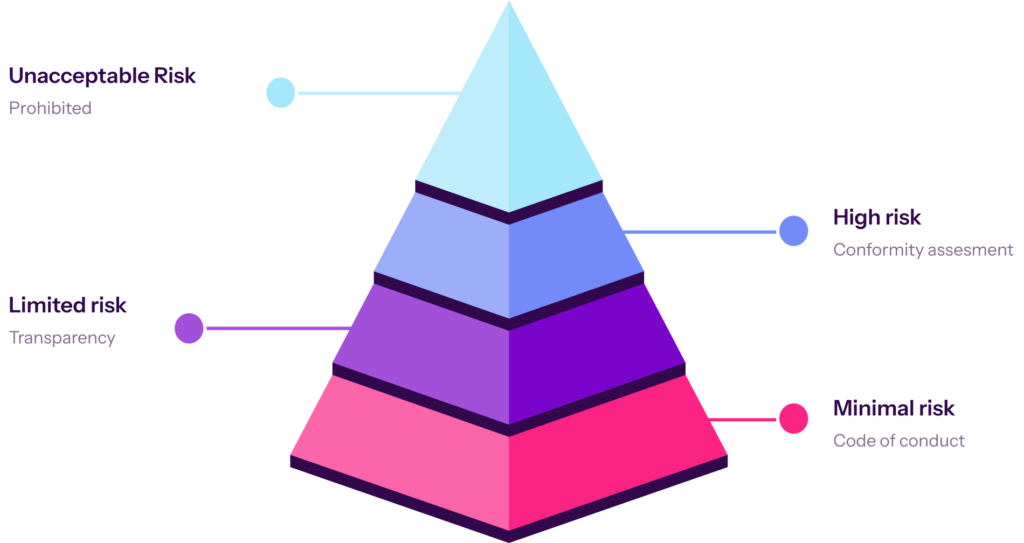 Unacceptable Risk
Prohibited

High risk
Conformity assesment

Limited risk
Transparency

Minimal risk
Code of conduct